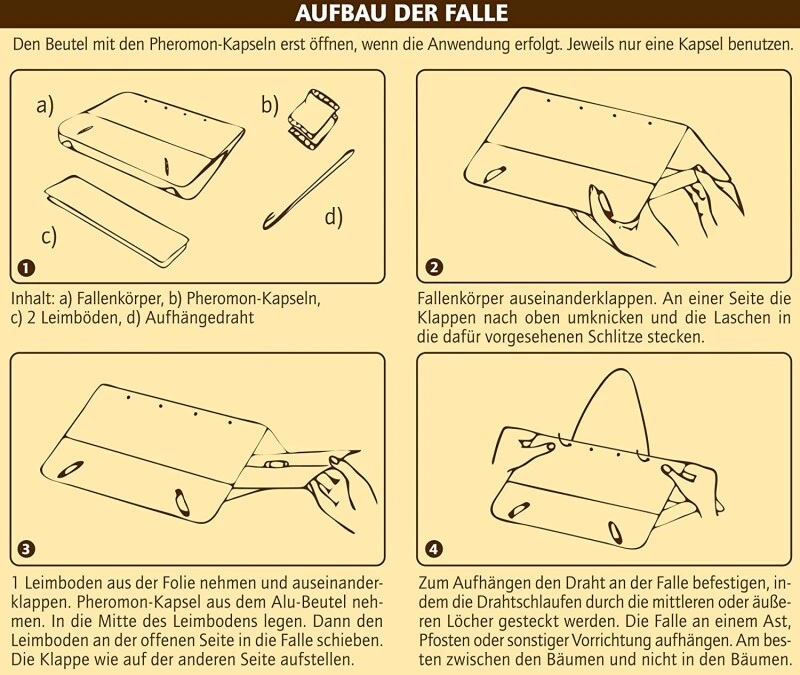 AUFBAU DER FALLE

Den Beutel mit den Pheromon-Kapseln erst öffnen, wenn die Anwendung erfolgt. Jeweils nur eine Kapsel benutzen.

a)

b)

c)

d)

1

Inhalt: a) Fallenkörper, b) Pheromon-Kapseln, c) 2 Leimböden, d) Aufhängedraht

2

Fallenkörper auseinanderklappen. An einer Seite die Klappen nach oben umknicken und die Laschen in die dafür vorgesehenen Schlitze stecken.

3

1 Leimboden aus der Folie nehmen und auseinanderklappen. Pheromon-Kapsel aus dem Alu-Beutel nehmen. In die Mitte des Leimbodens legen. Dann den Leimboden an der offenen Seite in die Falle schieben. Die Klappe wie auf der anderen Seite aufstellen.

4

Zum Aufhängen den Draht an der Falle befestigen, indem die Drahtschlaufen durch die mittleren oder äußeren Löcher gesteckt werden. Die Falle an einem Ast, Pfosten oder sonstiger Vorrichtung aufhängen. Am besten zwischen den Bäumen und nicht in den Bäumen.